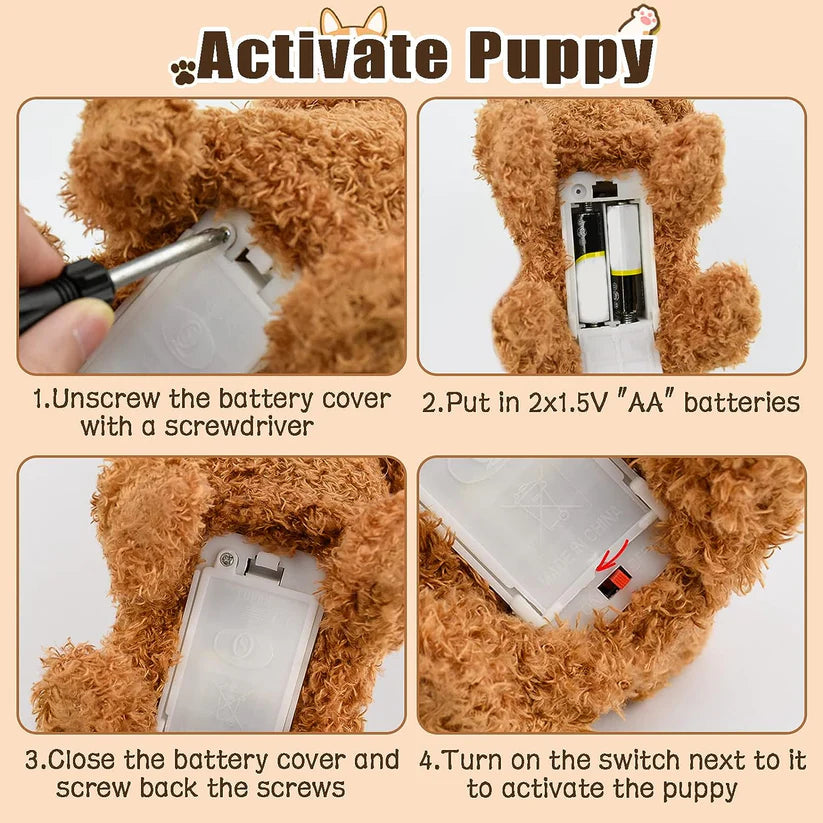 Activate Puppy

1.Unscrew the battery cover with a screwdriver

2.Put in 2x1.5V "AA" batteries

3.Close the battery cover and screw back the screws

MADE IN CHINA

4.Turn on the switch next to it to activate the puppy