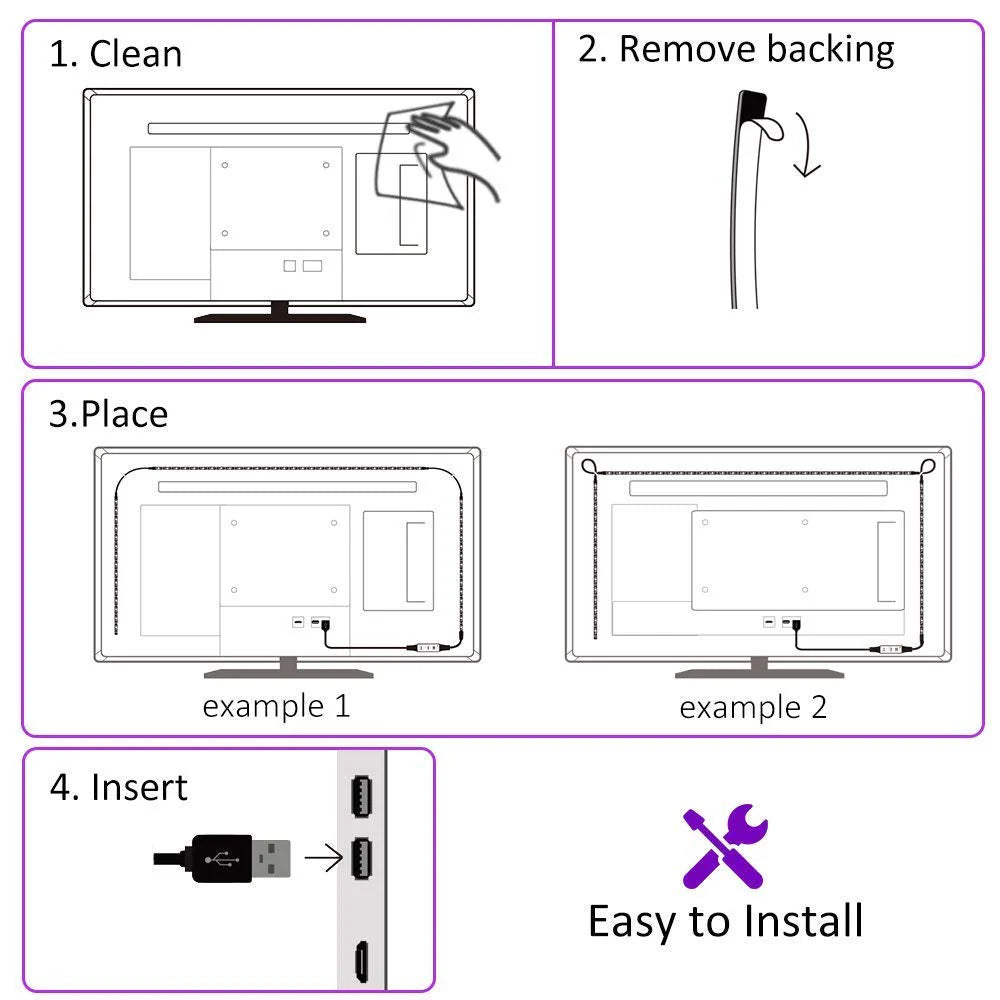 1. Clean

2. Remove backing

3.Place

example 1

example 2

4. Insert

Easy to Install